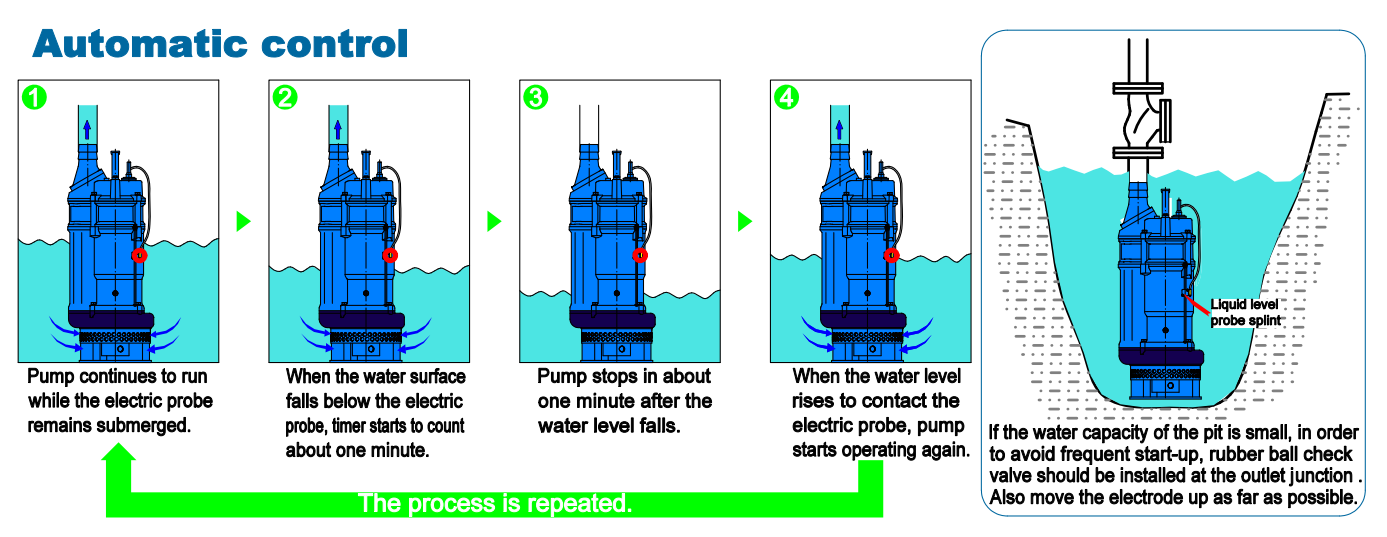 Automatic control

1

Pump continues to run while the electric probe remains submerged.

2

When the water surface falls below the electric probe, timer starts to count about one minute.

3

Pump stops in about one minute after the water level falls.

4

When the water level rises to contact the electric probe, pump starts operating again.

The process is repeated.

Liquid level probe splint

If the water capacity of the pit is small, in order to avoid frequent start-up, rubber ball check valve should be installed at the outlet junction . Also move the electrode up as far as possible.