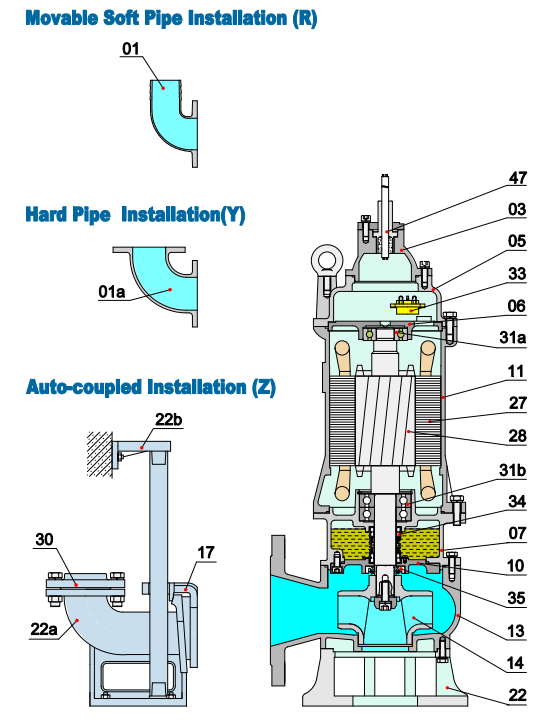 Movable Soft Pipe Installation (R)

01

Hard Pipe Installation(Y)

01a

Auto-coupled Installation (Z)

22b

30

17

22a

47
03
05
33
06
31a
11
27
28
31b
34
07
10
35
13
14
22