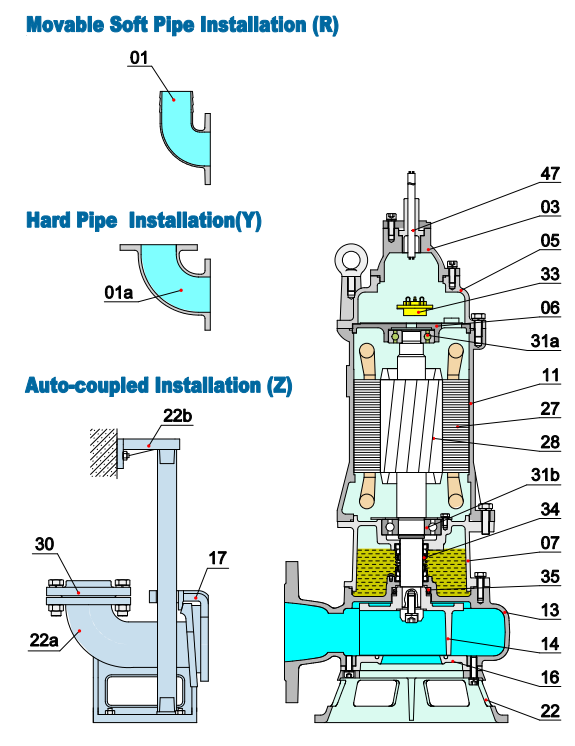 Movable Soft Pipe Installation (R)

01

Hard Pipe Installation(Y)

01a

Auto-coupled Installation (Z)

22b

30

17

22a

47
03
05
33
06
31a
11
27
28
31b
34
07
35
13
14
16
22