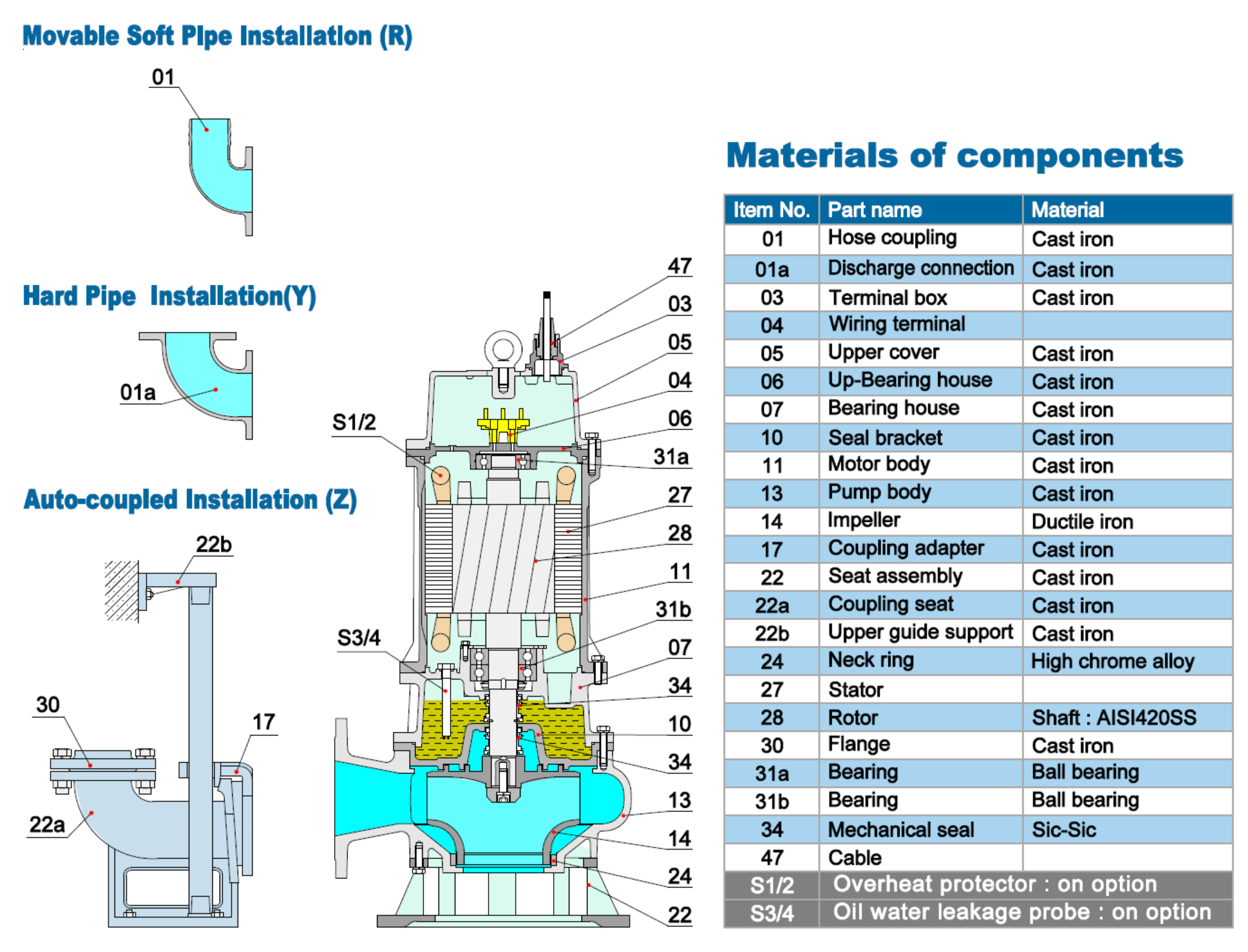 Movable Soft Pipe Installation (R)

01

Hard Pipe Installation(Y)

01a

Auto-coupled Installation (Z)

22b

30

17

22a

S1/2

S3/4

47
03
05
04
06
31a
27
28
11
31b
07
34
10
34
13
14
24
22

Materials of components

| Item No. | Part name | Material |
|---|---|---|
| 01 | Hose coupling | Cast iron |
| 01a | Discharge connection | Cast iron |
| 03 | Terminal box | Cast iron |
| 04 | Wiring terminal | |
| 05 | Upper cover | Cast iron |
| 06 | Up-Bearing house | Cast iron |
| 07 | Bearing house | Cast iron |
| 10 | Seal bracket | Cast iron |
| 11 | Motor body | Cast iron |
| 13 | Pump body | Cast iron |
| 14 | Impeller | Ductile iron |
| 17 | Coupling adapter | Cast iron |
| 22 | Seat assembly | Cast iron |
| 22a | Coupling seat | Cast iron |
| 22b | Upper guide support | Cast iron |
| 24 | Neck ring | High chrome alloy |
| 27 | Stator | |
| 28 | Rotor | Shaft : AISI420SS |
| 30 | Flange | Cast iron |
| 31a | Bearing | Ball bearing |
| 31b | Bearing | Ball bearing |
| 34 | Mechanical seal | Sic-Sic |
| 47 | Cable | |
| S1/2 | Overheat protector : on option | |
| S3/4 | Oil water leakage probe : on option | |